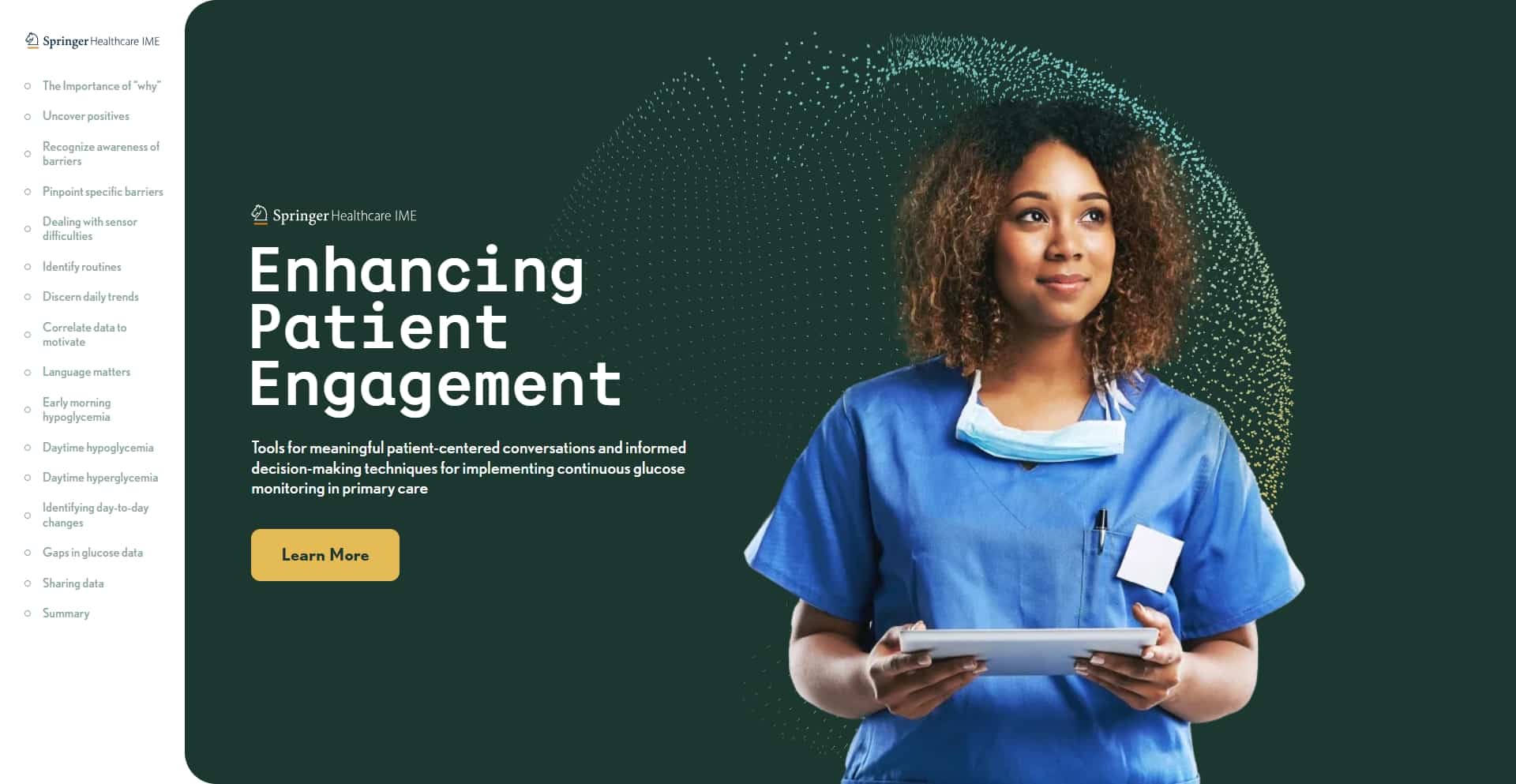 Springer Healthcare IME

The Importance of "why"
Uncover positives
Recognize awareness of barriers
Pinpoint specific barriers
Dealing with sensor difficulties
Identify routines
Discern daily trends
Correlate data to motivate
Language matters
Early morning hypoglycemia
Daytime hypoglycemia
Daytime hyperglycemia
Identifying day-to-day changes
Gaps in glucose data
Sharing data
Summary

Springer Healthcare IME

Enhancing Patient Engagement

Tools for meaningful patient-centered conversations and informed decision-making techniques for implementing continuous glucose monitoring in primary care

Learn More